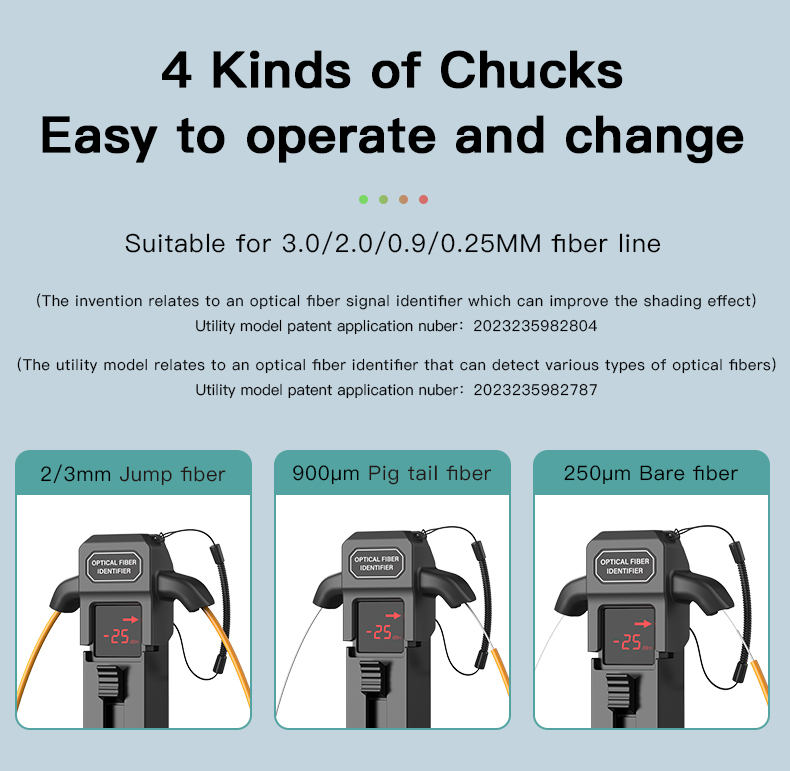 4 Kinds of Chucks
Easy to operate and change

Suitable for 3.0/2.0/0.9/0.25MM fiber line

(The invention relates to an optical fiber signal identifier which can improve the shading effect)
Utility model patent application nuber: 2023235982804

(The utility model relates to an optical fiber identifier that can detect various types of optical fibers)
Utility model patent application nuber: 2023235982787

2/3mm Jump fiber

OPTICAL FIBER IDENTIFIER
-25 dBm

900μm Pig tail fiber

OPTICAL FIBER IDENTIFIER
-25 dBm

250μm Bare fiber

OPTICAL FIBER IDENTIFIER
-25 dBm