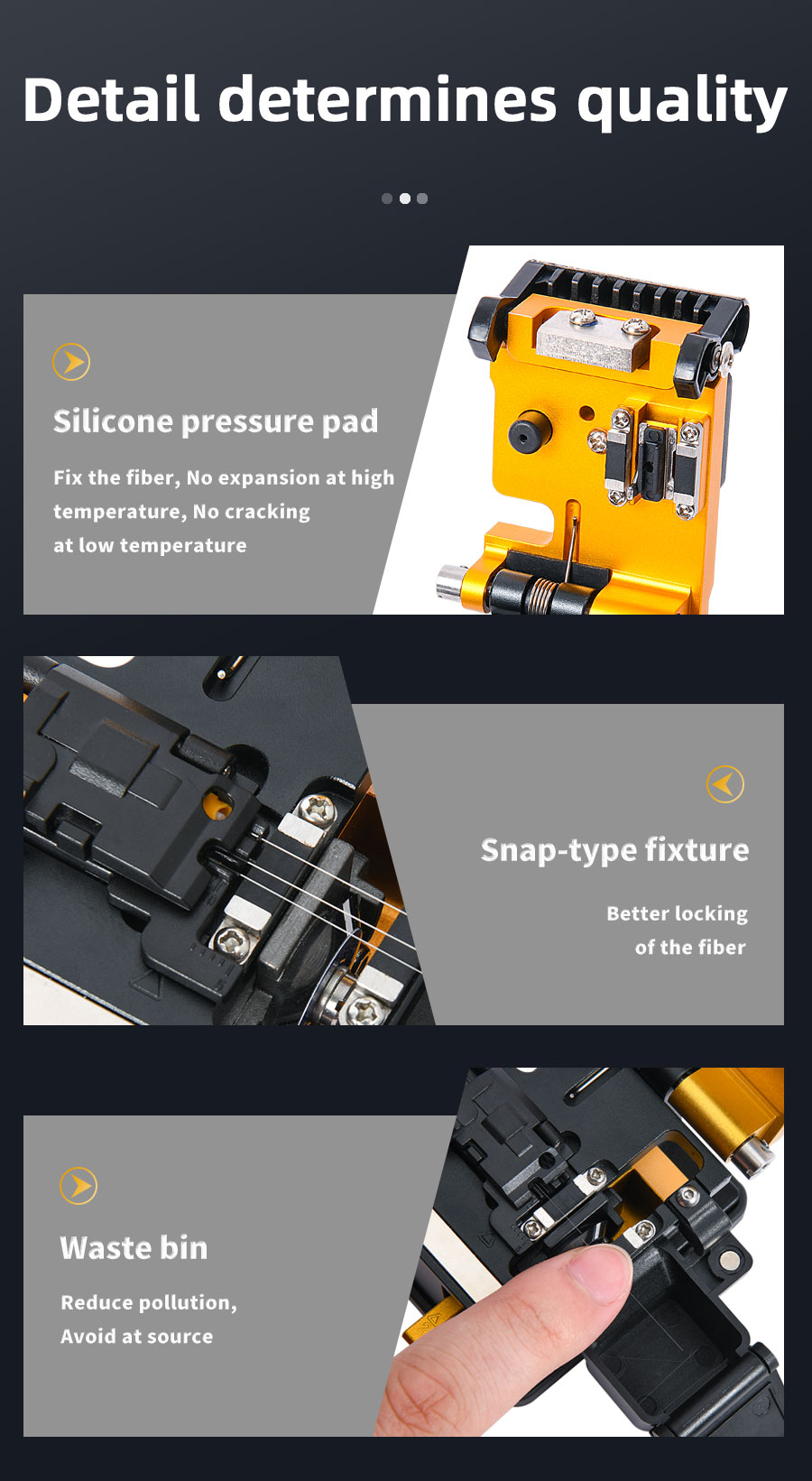 Detail determines quality

Silicone pressure pad

Fix the fiber, No expansion at high temperature, No cracking at low temperature

Snap-type fixture

Better locking of the fiber

Waste bin

Reduce pollution, Avoid at source