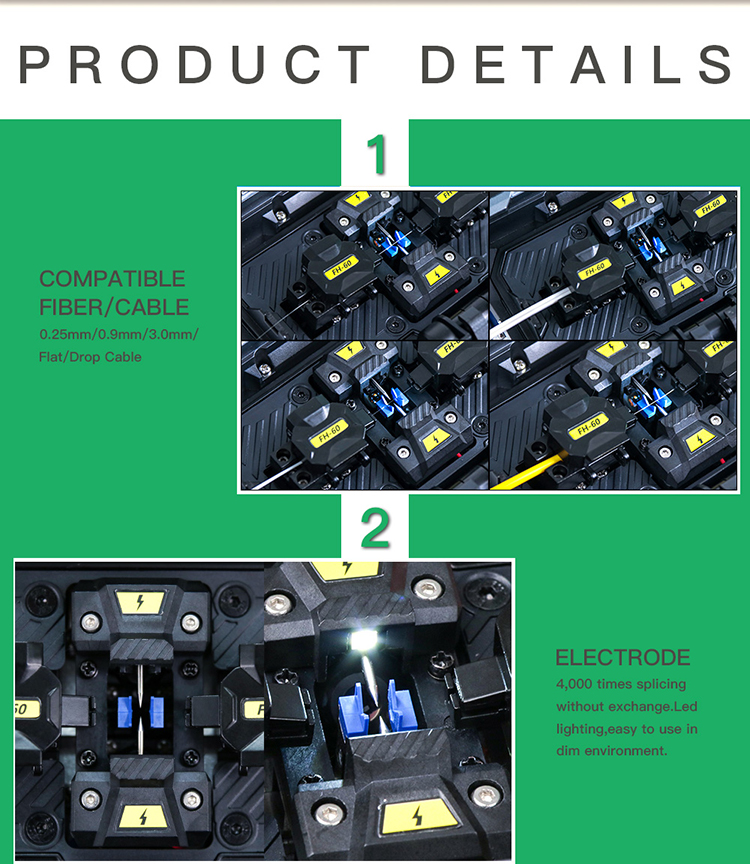 PRODUCT DETAILS

1

COMPATIBLE FIBER/CABLE
0.25mm/0.9mm/3.0mm/ Flat/Drop Cable

FH-60

FH-60

FH-60

FH-60

2

ELECTRODE
4,000 times splicing without exchange.Led lighting,easy to use in dim environment.